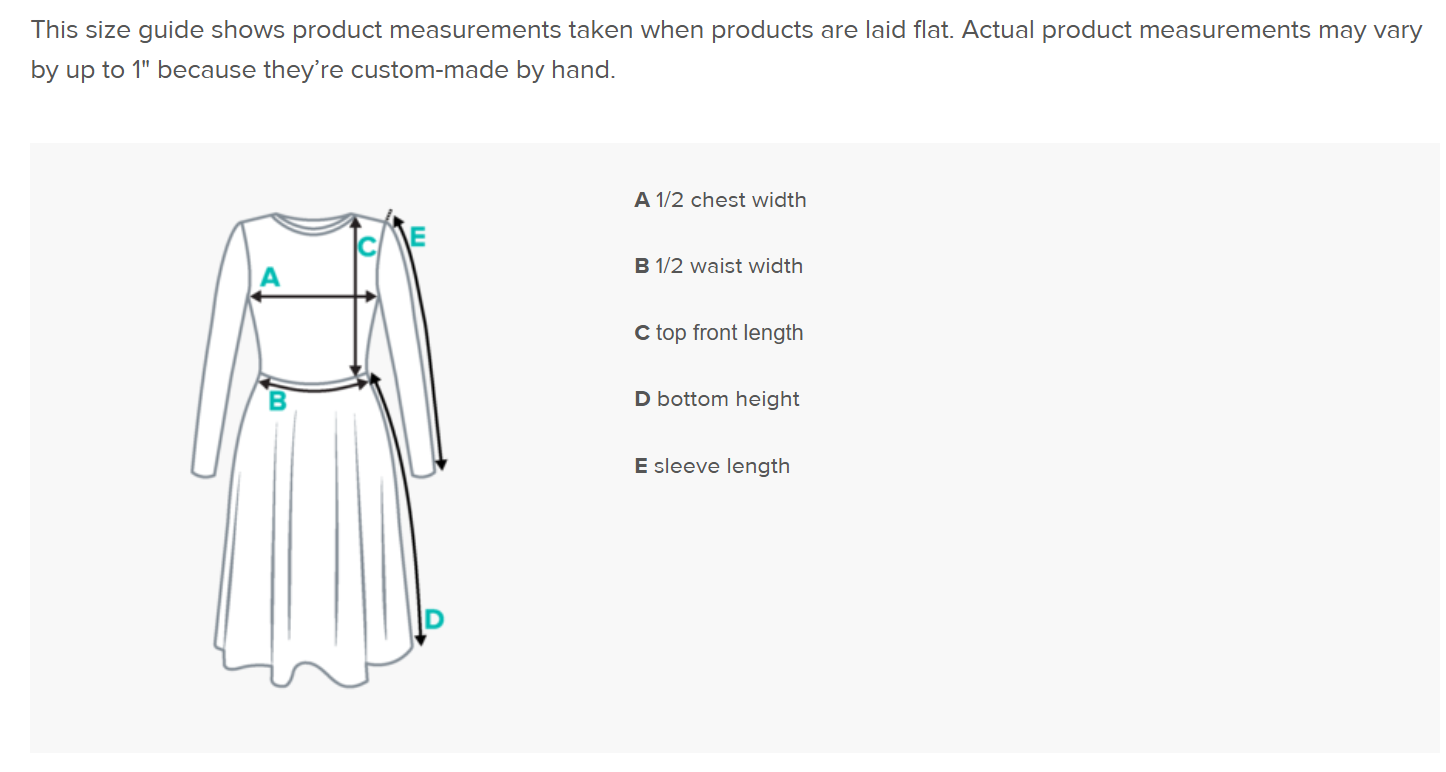 This size guide shows product measurements taken when products are laid flat. Actual product measurements may vary by up to 1" because they're custom-made by hand.

A
C
E
B
D

A 1/2 chest width

B 1/2 waist width

C top front length

D bottom height

E sleeve length