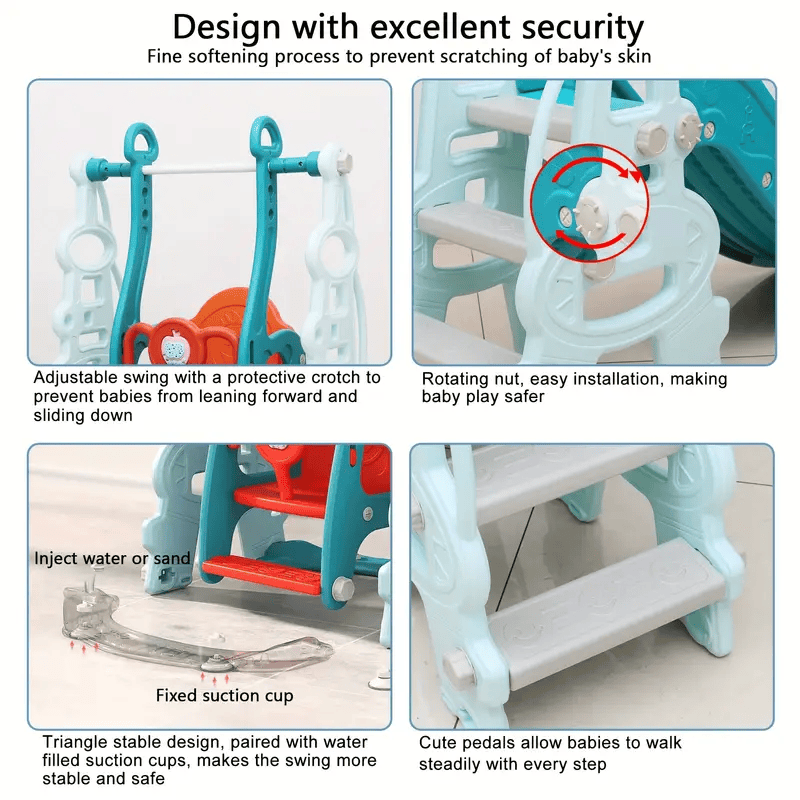 Design with excellent security
Fine softening process to prevent scratching of baby's skin

Adjustable swing with a protective crotch to prevent babies from leaning forward and sliding down

Rotating nut, easy installation, making baby play safer

Inject water or sand

Fixed suction cup

Triangle stable design, paired with water filled suction cups, makes the swing more stable and safe

Cute pedals allow babies to walk steadily with every step