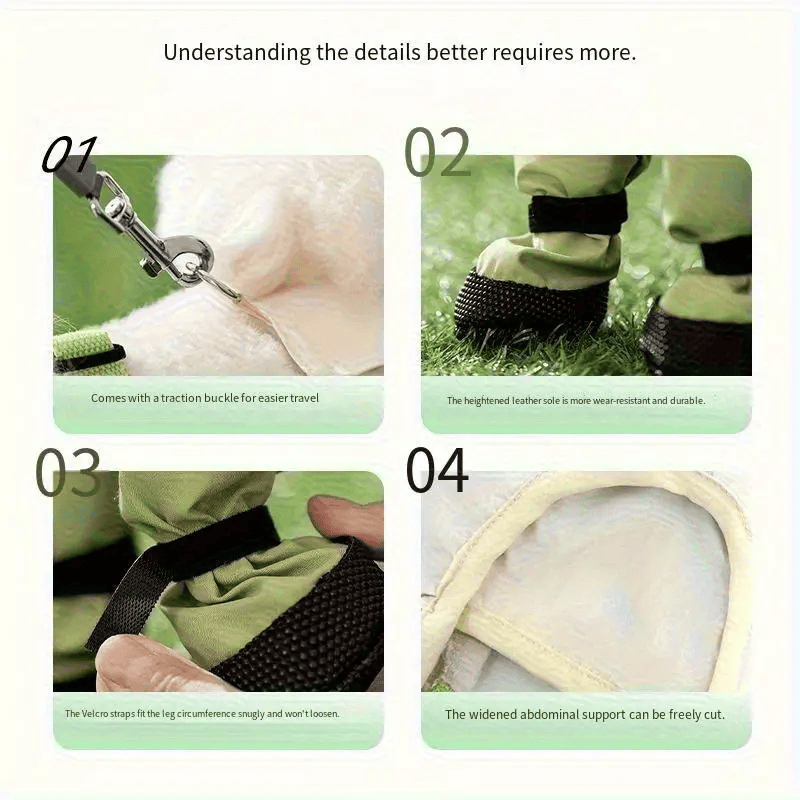 Understanding the details better requires more.

01

Comes with a traction buckle for easier travel

02

The heightened leather sole is more wear-resistant and durable.

03

The Velcro straps fit the leg circumference snugly and won't loosen.

04

The widened abdominal support can be freely cut.