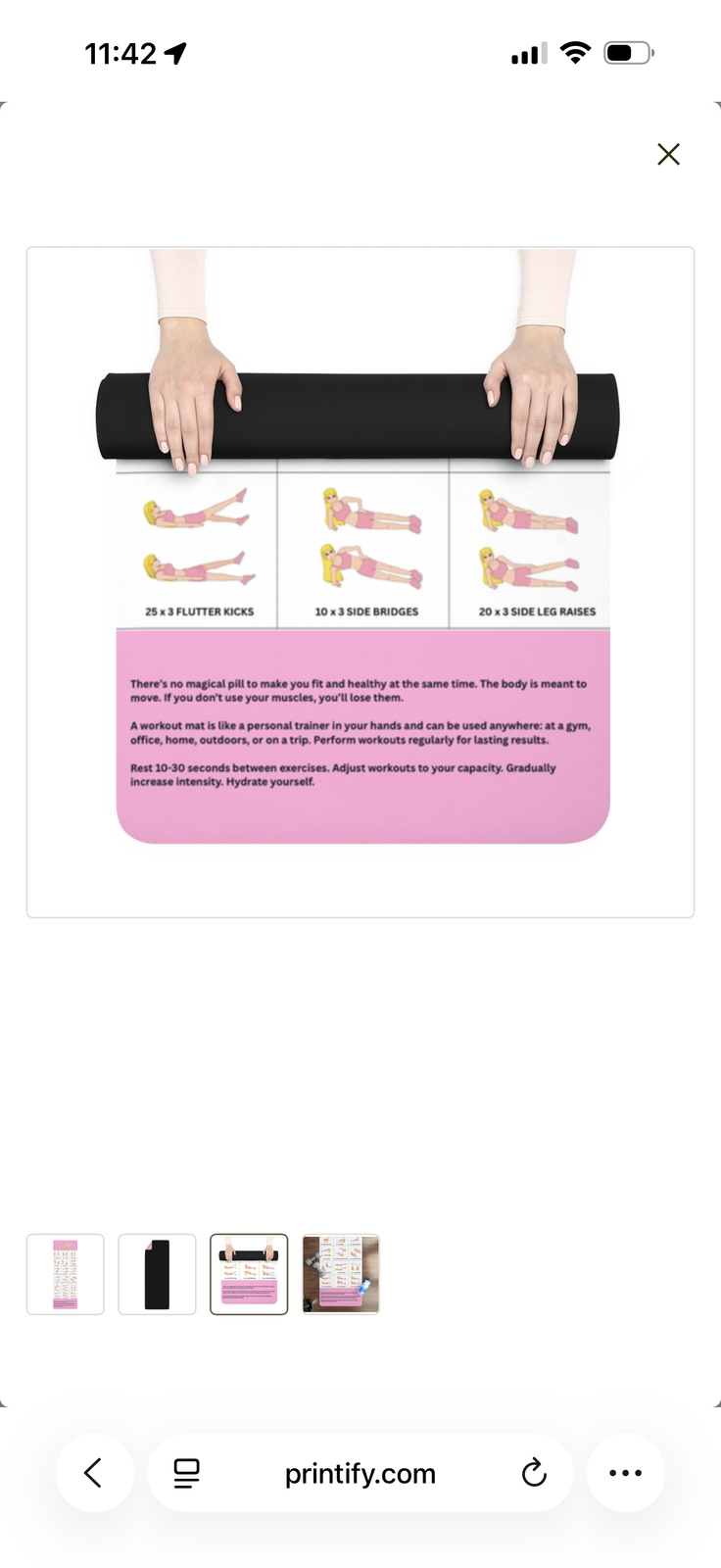 11:42

25 x 3 FLUTTER KICKS

10 x 3 SIDE BRIDGES

20 x 3 SIDE LEG RAISES

There's no magical pill to make you fit and healthy at the same time. The body is meant to move. If you don't use your muscles, you'll lose them.

A workout mat is like a personal trainer in your hands and can be used anywhere: at a gym, office, home, outdoors, or on a trip. Perform workouts regularly for lasting results.

Rest 10-30 seconds between exercises. Adjust workouts to your capacity. Gradually increase intensity. Hydrate yourself.

printify.com