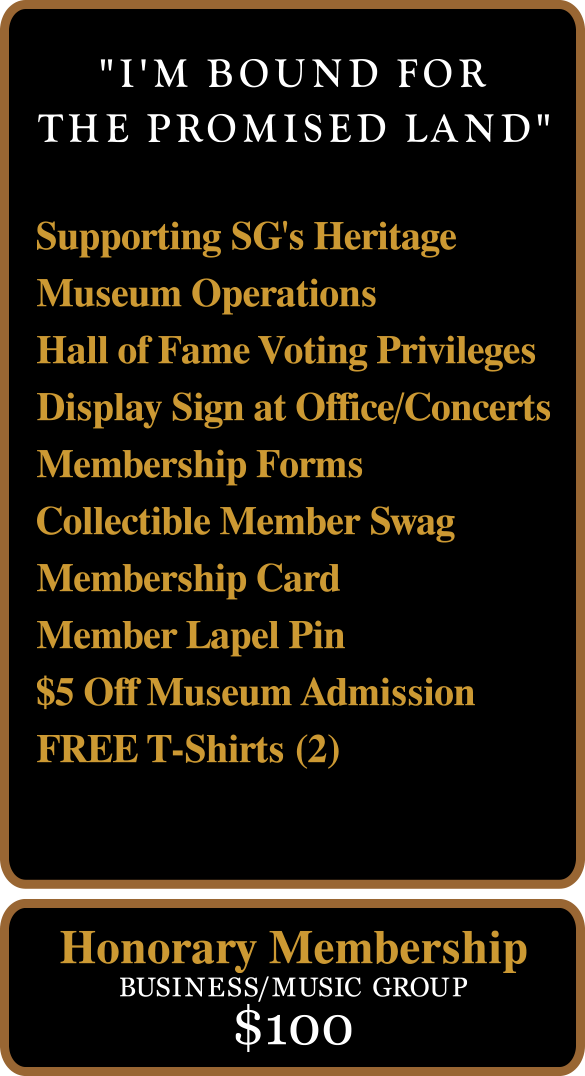 "I'M BOUND FOR THE PROMISED LAND"

Supporting SG's Heritage
Museum Operations
Hall of Fame Voting Privileges
Display Sign at Office/Concerts
Membership Forms
Collectible Member Swag
Membership Card
Member Lapel Pin
$5 Off Museum Admission
FREE T-Shirts (2)

Honorary Membership
BUSINESS/MUSIC GROUP
$100