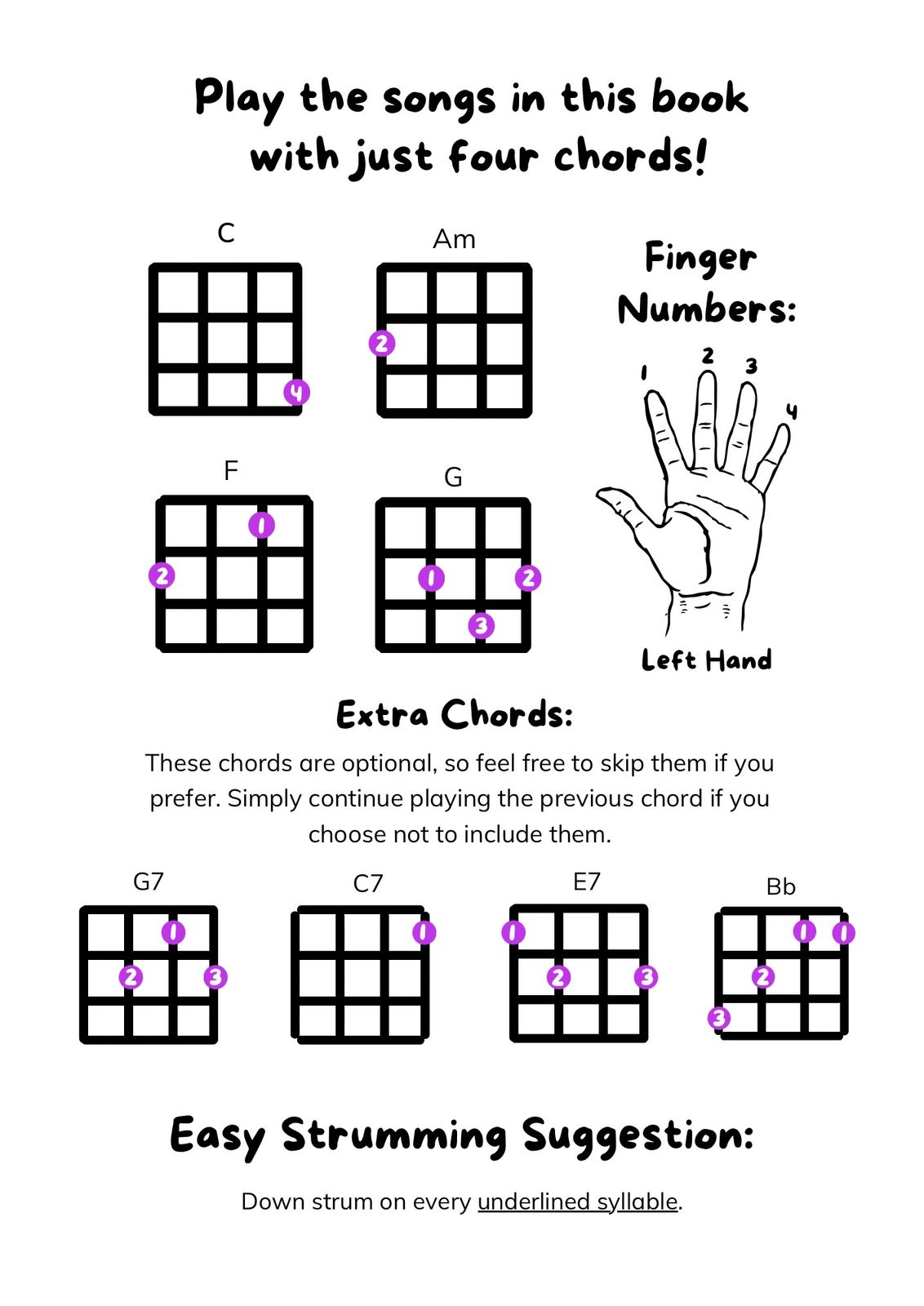 Play the songs in this book with just four chords!

C

4

Am

2

Finger Numbers:

1 2 3 4

Left Hand

F

1
2

G

1
2
3

Extra Chords:

These chords are optional, so feel free to skip them if you prefer. Simply continue playing the previous chord if you choose not to include them.

G7

1
2
3

C7

1

E7

1
2
3

Bb

1
1
2
3

Easy Strumming Suggestion:

Down strum on every underlined syllable.