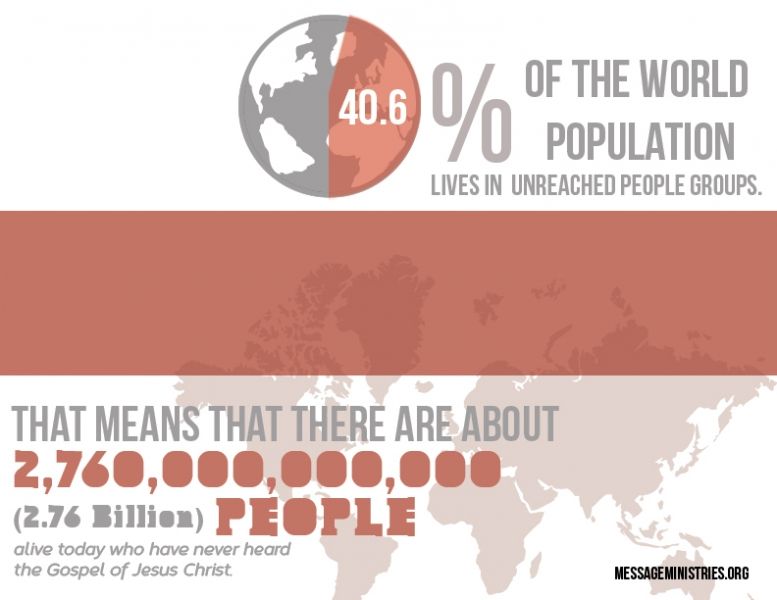 40.6 % OF THE WORLD POPULATION

LIVES IN UNREACHED PEOPLE GROUPS.

THAT MEANS THAT THERE ARE ABOUT

2,760,000,000,000

(2.76 Billion) PEOPLE

alive today who have never heard the Gospel of Jesus Christ.

MESSAGEMINISTRIES.ORG