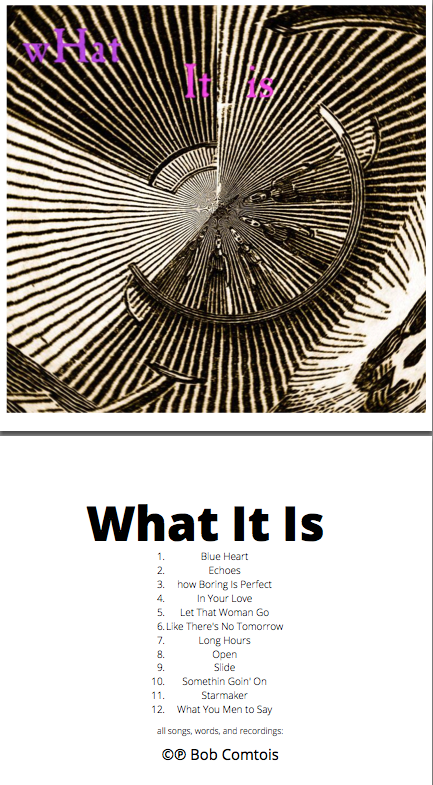 wHat It is

What It Is

1. Blue Heart
2. Echoes
3. how Boring Is Perfect
4. In Your Love
5. Let That Woman Go
6. Like There's No Tomorrow
7. Long Hours
8. Open
9. Slide
10. Somethin Goin' On
11. Starmaker
12. What You Men to Say

all songs, words, and recordings:

©℗ Bob Comtois