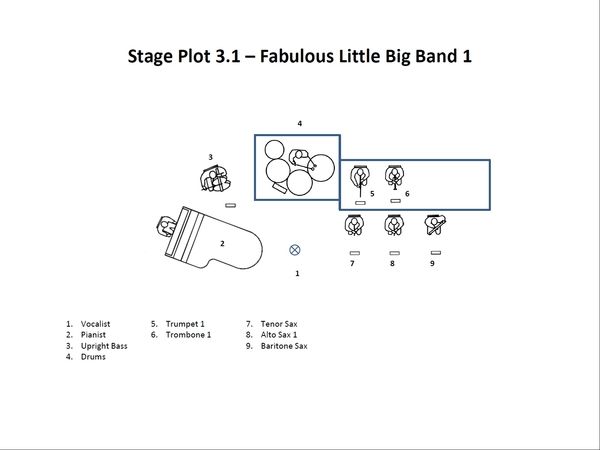 Stage Plot 3.1 – Fabulous Little Big Band 1

4

3

5

6

2

1

7

8

9

1. Vocalist
2. Pianist
3. Upright Bass
4. Drums

5. Trumpet 1
6. Trombone 1

7. Tenor Sax
8. Alto Sax 1
9. Baritone Sax