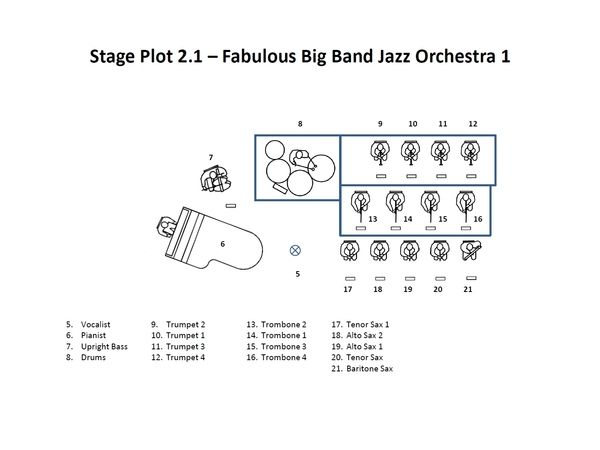 Stage Plot 2.1 – Fabulous Big Band Jazz Orchestra 1

8

9 10 11 12

7

13 14 15 16

6

5

17 18 19 20 21

5. Vocalist
6. Pianist
7. Upright Bass
8. Drums

9. Trumpet 2
10. Trumpet 1
11. Trumpet 3
12. Trumpet 4

13. Trombone 2
14. Trombone 1
15. Trombone 3
16. Trombone 4

17. Tenor Sax 1
18. Alto Sax 2
19. Alto Sax 1
20. Tenor Sax
21. Baritone Sax