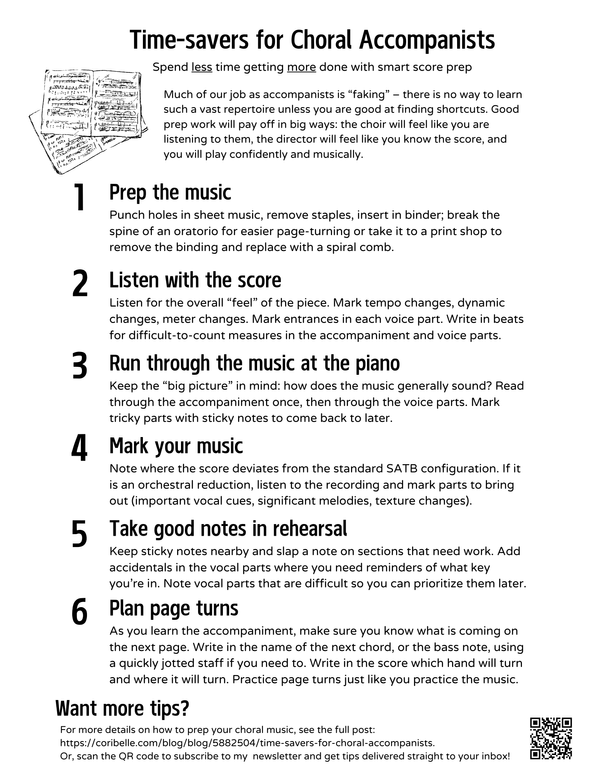 Time-savers for Choral Accompanists

Spend less time getting more done with smart score prep

Much of our job as accompanists is “faking” – there is no way to learn such a vast repertoire unless you are good at finding shortcuts. Good prep work will pay off in big ways: the choir will feel like you are listening to them, the director will feel like you know the score, and you will play confidently and musically.

1 Prep the music
Punch holes in sheet music, remove staples, insert in binder; break the spine of an oratorio for easier page-turning or take it to a print shop to remove the binding and replace with a spiral comb.

2 Listen with the score
Listen for the overall “feel” of the piece. Mark tempo changes, dynamic changes, meter changes. Mark entrances in each voice part. Write in beats for difficult-to-count measures in the accompaniment and voice parts.

3 Run through the music at the piano
Keep the “big picture” in mind: how does the music generally sound? Read through the accompaniment once, then through the voice parts. Mark tricky parts with sticky notes to come back to later.

4 Mark your music
Note where the score deviates from the standard SATB configuration. If it is an orchestral reduction, listen to the recording and mark parts to bring out (important vocal cues, significant melodies, texture changes).

5 Take good notes in rehearsal
Keep sticky notes nearby and slap a note on sections that need work. Add accidentals in the vocal parts where you need reminders of what key you’re in. Note vocal parts that are difficult so you can prioritize them later.

6 Plan page turns
As you learn the accompaniment, make sure you know what is coming on the next page. Write in the name of the next chord, or the bass note, using a quickly jotted staff if you need to. Write in the score which hand will turn and where it will turn. Practice page turns just like you practice the music.

Want more tips?
For more details on how to prep your choral music, see the full post: https://coribelle.com/blog/blog/5882504/time-savers-for-choral-accompanists.
Or, scan the QR code to subscribe to my newsletter and get tips delivered straight to your inbox!