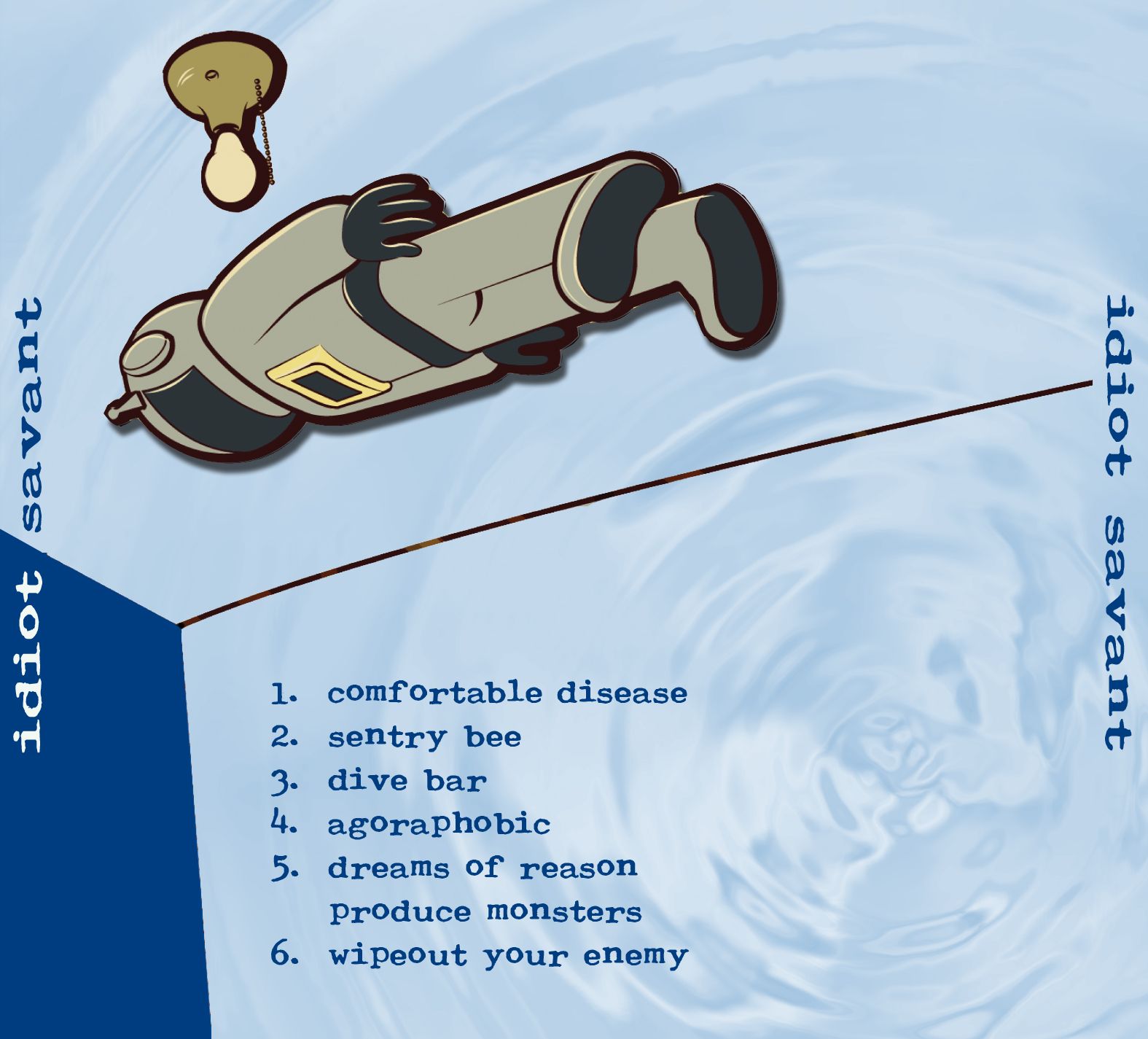 idiot savant

1. comfortable disease
2. sentry bee
3. dive bar
4. agoraphobic
5. dreams of reason produce monsters
6. wipeout your enemy

idiot savant