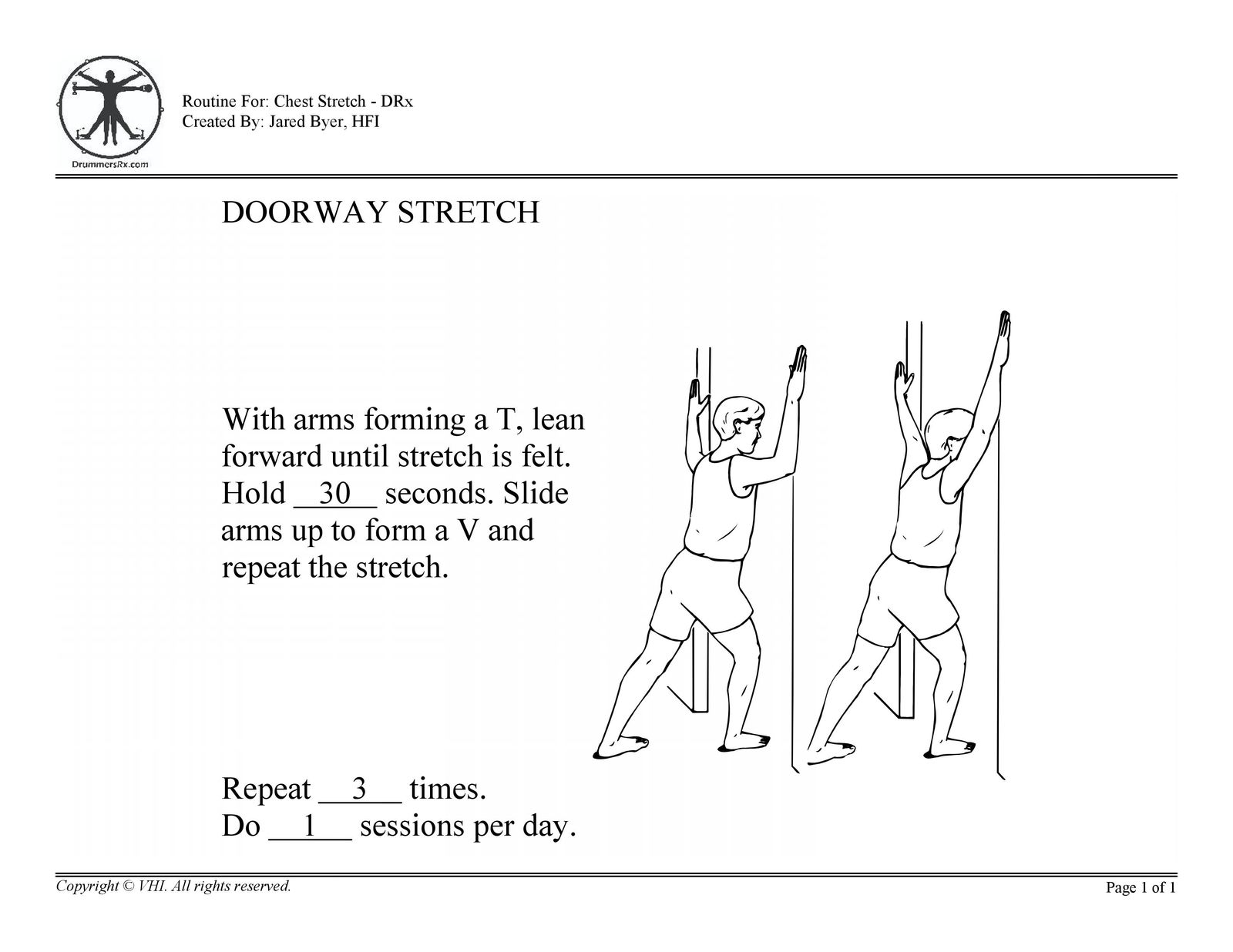 DrummersRx.com

Routine For: Chest Stretch - DRx
Created By: Jared Byer, HFI

DOORWAY STRETCH

With arms forming a T, lean forward until stretch is felt. Hold __30__ seconds. Slide arms up to form a V and repeat the stretch.

Repeat __3__ times.
Do __1__ sessions per day.

Copyright © VHI. All rights reserved.

Page 1 of 1