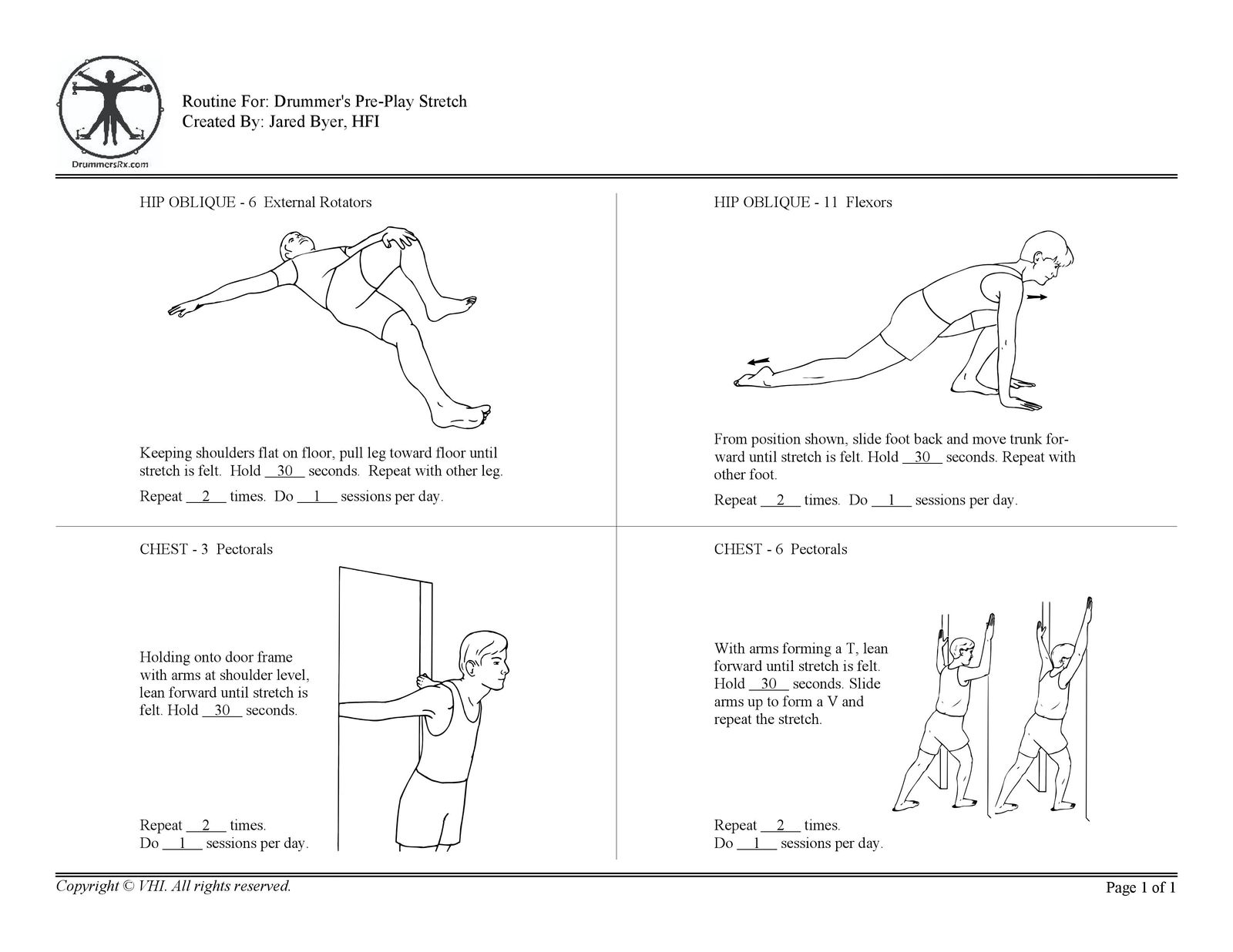 DrummersRx.com

Routine For: Drummer's Pre-Play Stretch
Created By: Jared Byer, HFI

HIP OBLIQUE - 6 External Rotators

Keeping shoulders flat on floor, pull leg toward floor until stretch is felt. Hold __30__ seconds. Repeat with other leg.

Repeat __2__ times. Do __1__ sessions per day.

HIP OBLIQUE - 11 Flexors

From position shown, slide foot back and move trunk forward until stretch is felt. Hold __30__ seconds. Repeat with other foot.

Repeat __2__ times. Do __1__ sessions per day.

CHEST - 3 Pectorals

Holding onto door frame with arms at shoulder level, lean forward until stretch is felt. Hold __30__ seconds.

Repeat __2__ times.
Do __1__ sessions per day.

CHEST - 6 Pectorals

With arms forming a T, lean forward until stretch is felt. Hold __30__ seconds. Slide arms up to form a V and repeat the stretch.

Repeat __2__ times.
Do __1__ sessions per day.

Copyright © VHI. All rights reserved.

Page 1 of 1