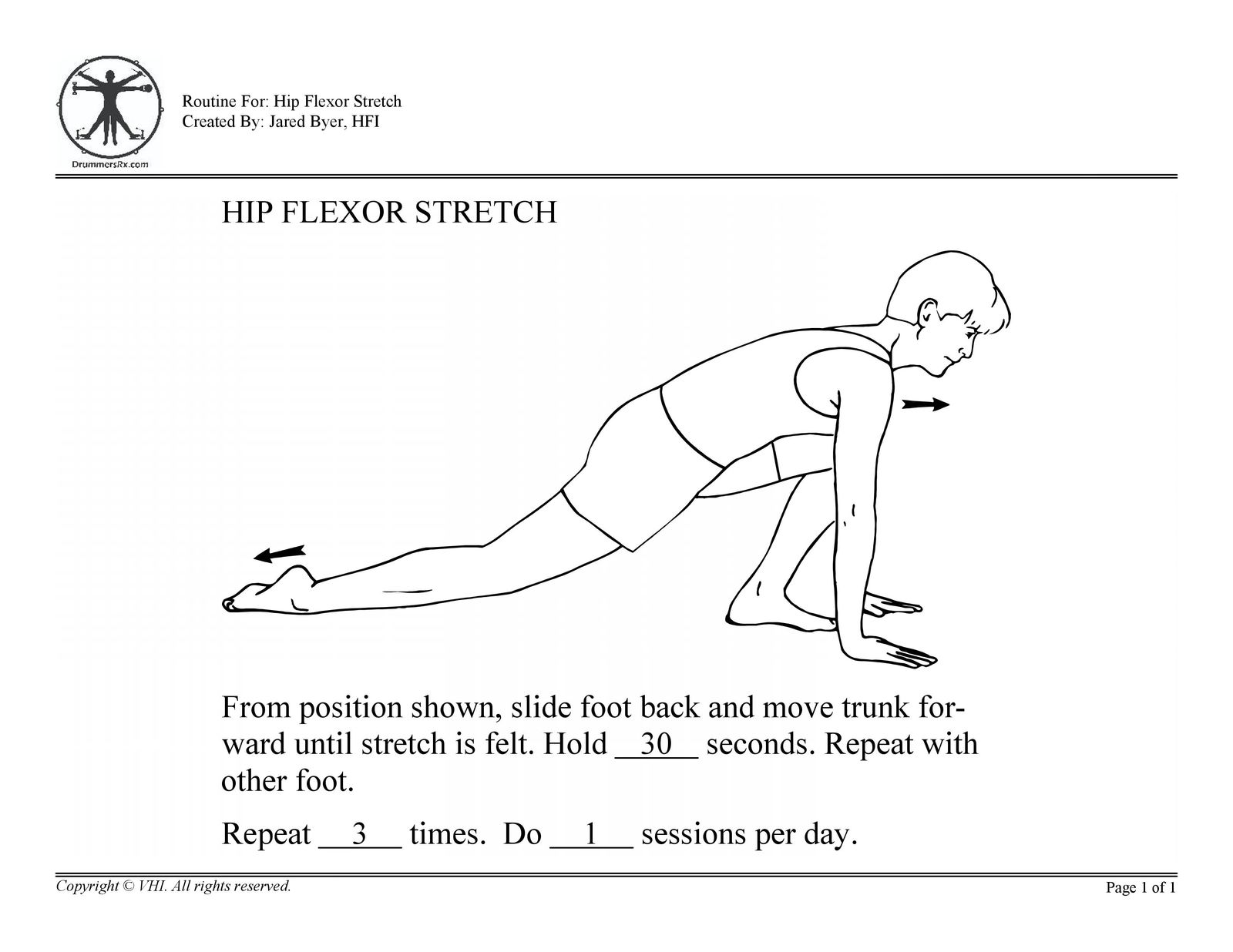 DrummersRx.com

Routine For: Hip Flexor Stretch
Created By: Jared Byer, HFI

HIP FLEXOR STRETCH

From position shown, slide foot back and move trunk forward until stretch is felt. Hold __30__ seconds. Repeat with other foot.

Repeat __3__ times. Do __1__ sessions per day.

Copyright © VHI. All rights reserved.

Page 1 of 1