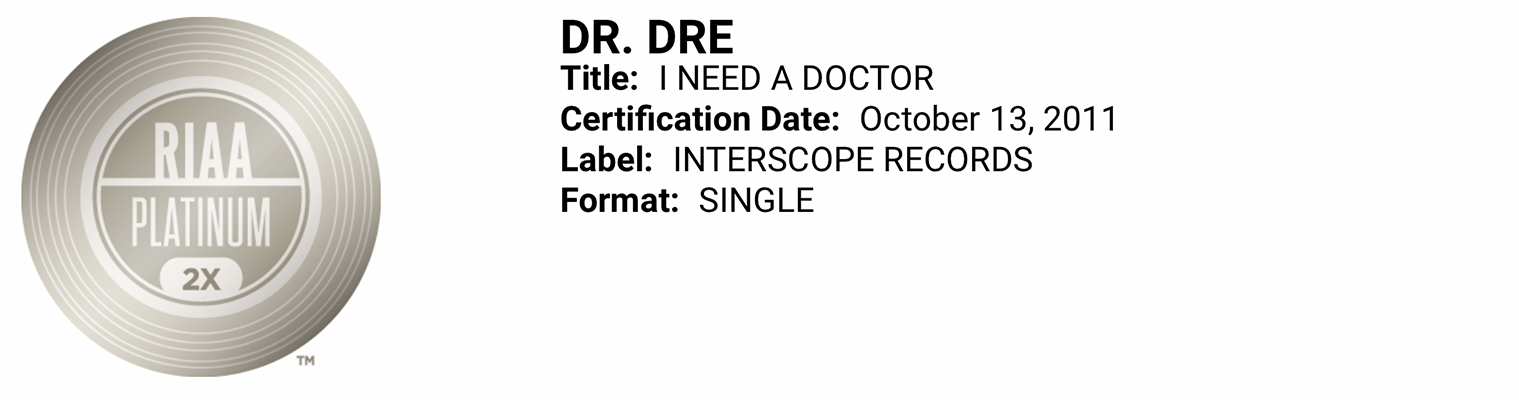 RIAA
PLATINUM
2X
™

DR. DRE
Title: I NEED A DOCTOR
Certification Date: October 13, 2011
Label: INTERSCOPE RECORDS
Format: SINGLE