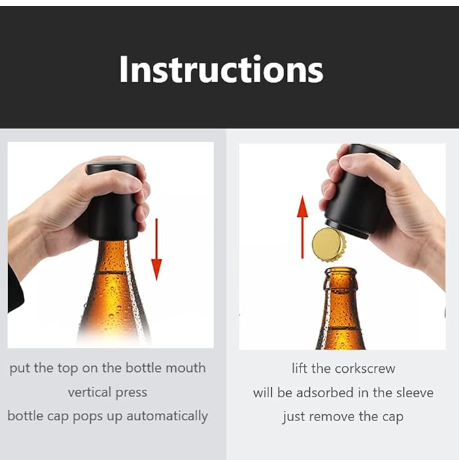 Instructions

put the top on the bottle mouth
vertical press
bottle cap pops up automatically

lift the corkscrew
will be adsorbed in the sleeve
just remove the cap