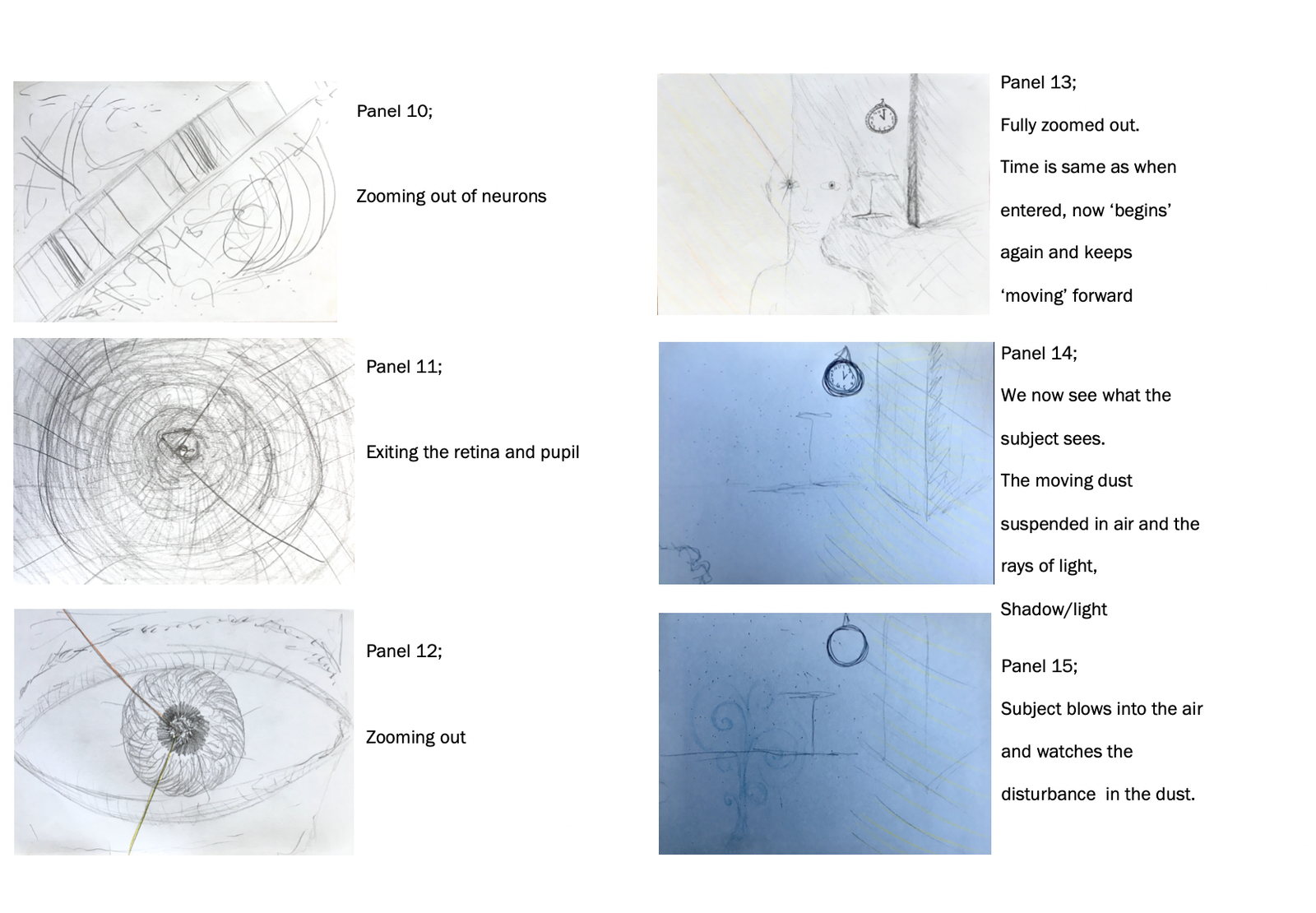 Panel 10;

Zooming out of neurons

Panel 11;

Exiting the retina and pupil

Panel 12;

Zooming out

Panel 13;

Fully zoomed out.

Time is same as when entered, now ‘begins’ again and keeps ‘moving’ forward

Panel 14;

We now see what the subject sees.

The moving dust suspended in air and the rays of light,

Shadow/light

Panel 15;

Subject blows into the air and watches the disturbance in the dust.